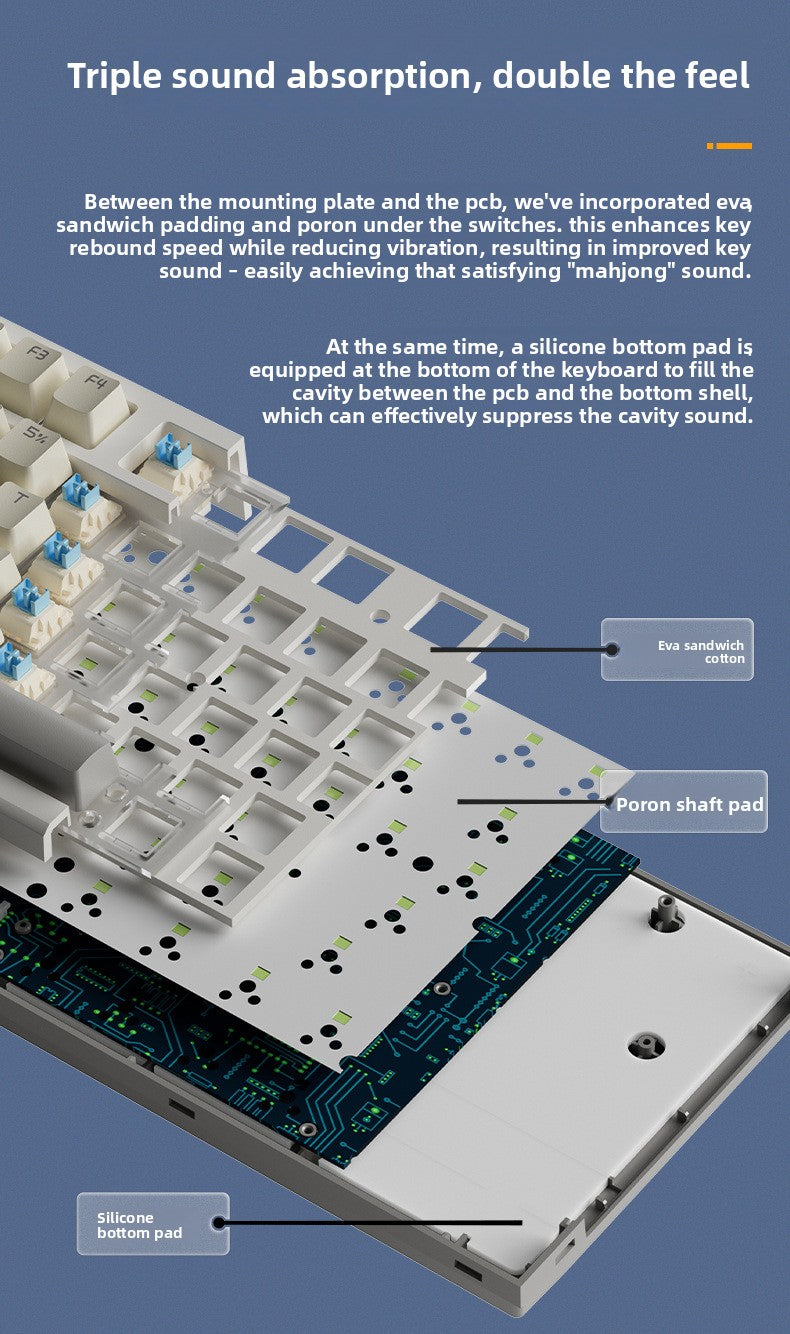 Triple sound absorption, double the feel

Between the mounting plate and the pcb, we've incorporated eva sandwich padding and poron under the switches. this enhances key rebound speed while reducing vibration, resulting in improved key sound - easily achieving that satisfying "mahjong" sound.

At the same time, a silicone bottom pad is equipped at the bottom of the keyboard to fill the cavity between the pcb and the bottom shell, which can effectively suppress the cavity sound.

F3
F4
5%
T

Eva sandwich cotton

Poron shaft pad

Silicone bottom pad